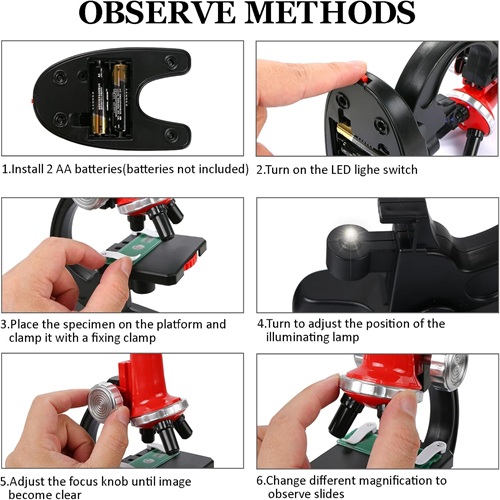 OBSERVE METHODS

1.Install 2 AA batteries(batteries not included)

2.Turn on the LED lighe switch

3.Place the specimen on the platform and clamp it with a fixing clamp

4.Turn to adjust the position of the illuminating lamp

5.Adjust the focus knob until image become clear

6.Change different magnification to observe slides