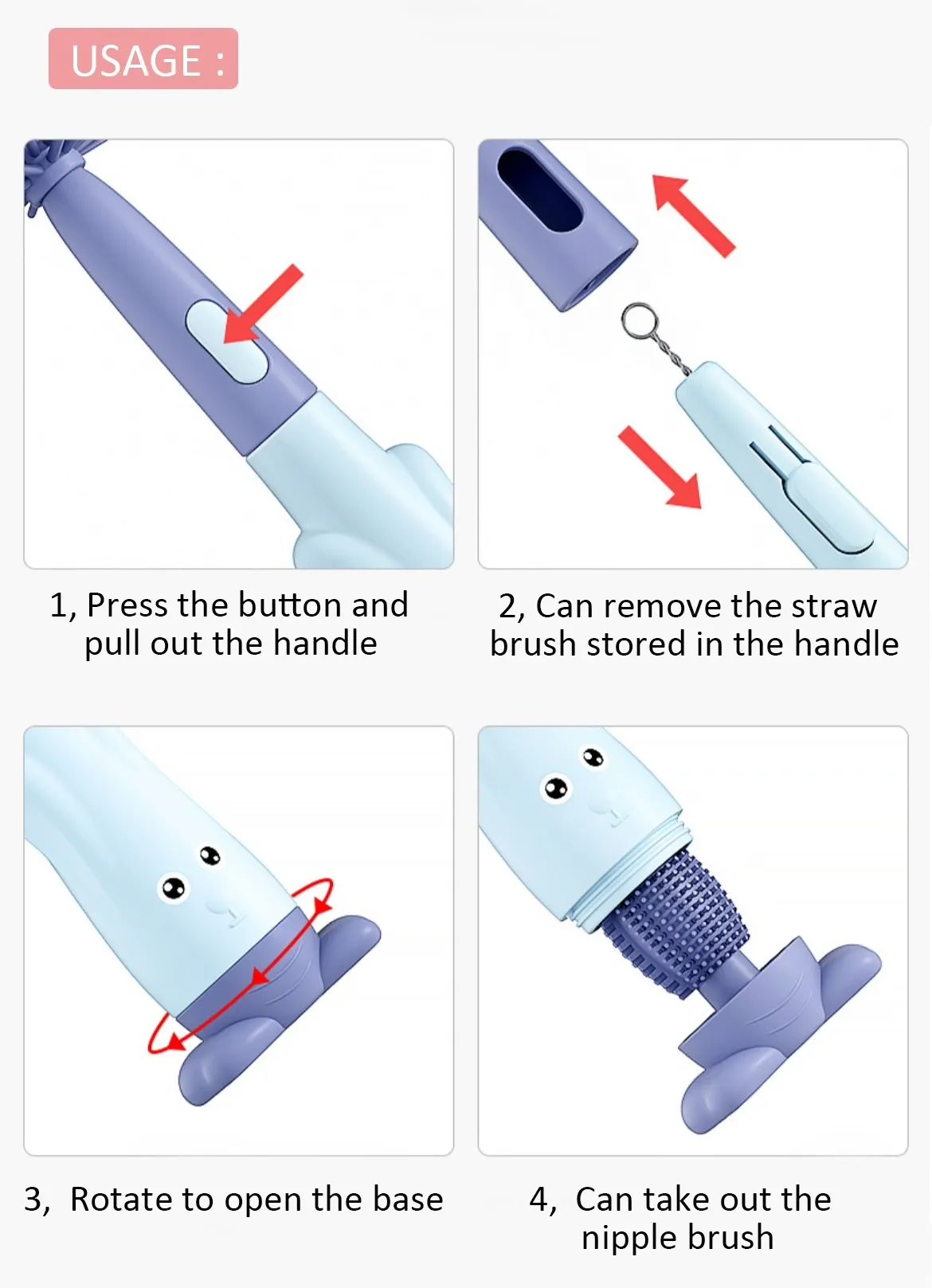 USAGE :

1, Press the button and pull out the handle

2, Can remove the straw brush stored in the handle

3, Rotate to open the base

4, Can take out the nipple brush