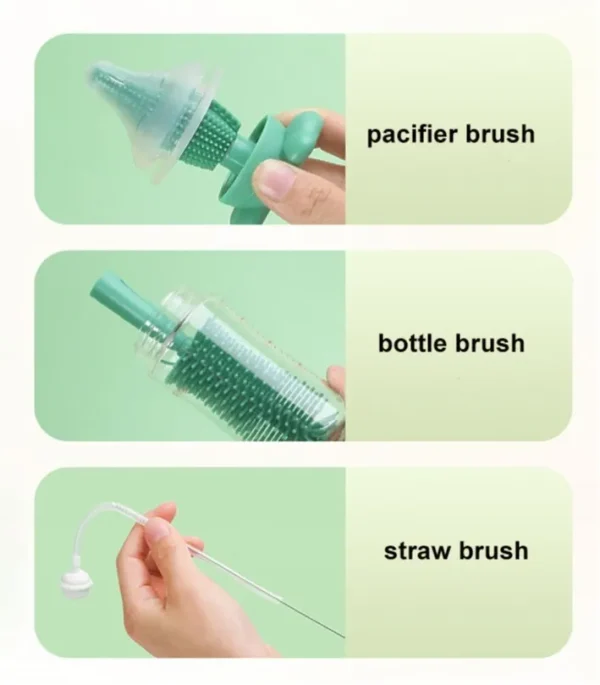 pacifier brush

bottle brush

straw brush