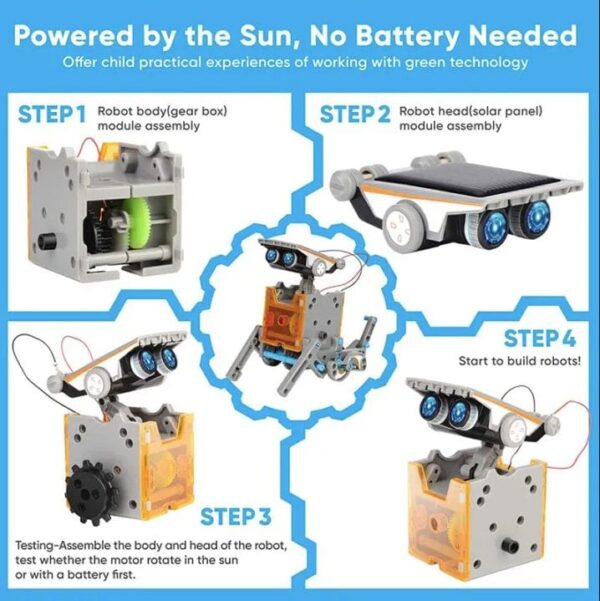 Powered by the Sun, No Battery Needed
Offer child practical experiences of working with green technology

STEP 1 Robot body(gear box) module assembly

STEP 2 Robot head(solar panel) module assembly

STEP 4
Start to build robots!

STEP 3
Testing-Assemble the body and head of the robot, test whether the motor rotate in the sun or with a battery first.